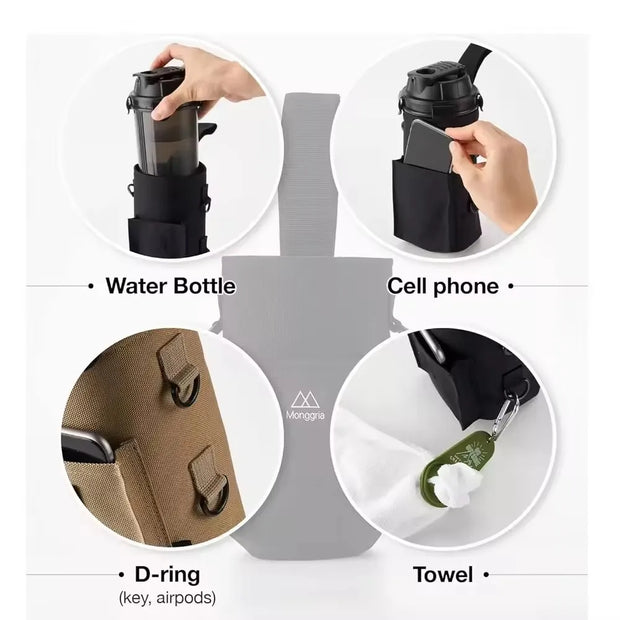 • Water Bottle

Cell phone •

Monggria

• D-ring
(key, airpods)

Towel •