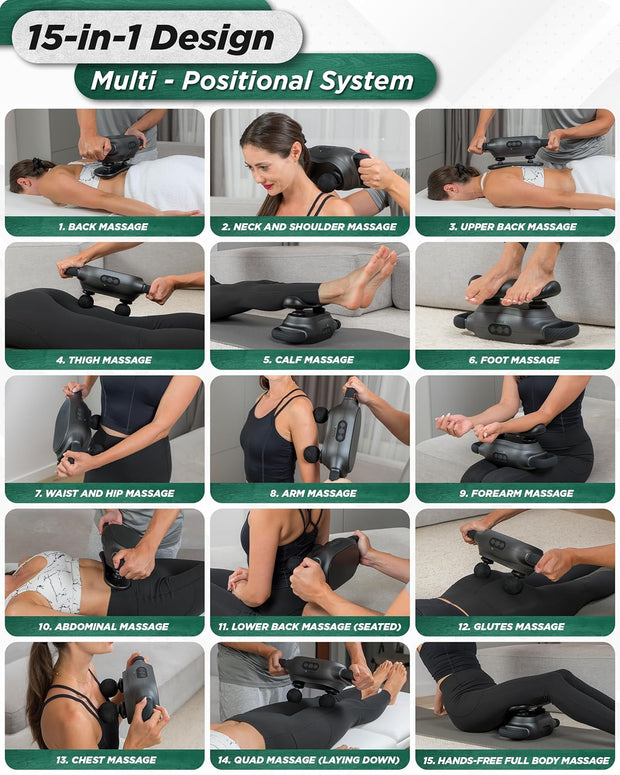 15-in-1 Design

Multi - Positional System

1. BACK MASSAGE

2. NECK AND SHOULDER MASSAGE

3. UPPER BACK MASSAGE

4. THIGH MASSAGE

5. CALF MASSAGE

6. FOOT MASSAGE

7. WAIST AND HIP MASSAGE

8. ARM MASSAGE

9. FOREARM MASSAGE

10. ABDOMINAL MASSAGE

11. LOWER BACK MASSAGE (SEATED)

12. GLUTES MASSAGE

13. CHEST MASSAGE

14. QUAD MASSAGE (LAYING DOWN)

15. HANDS-FREE FULL BODY MASSAGE