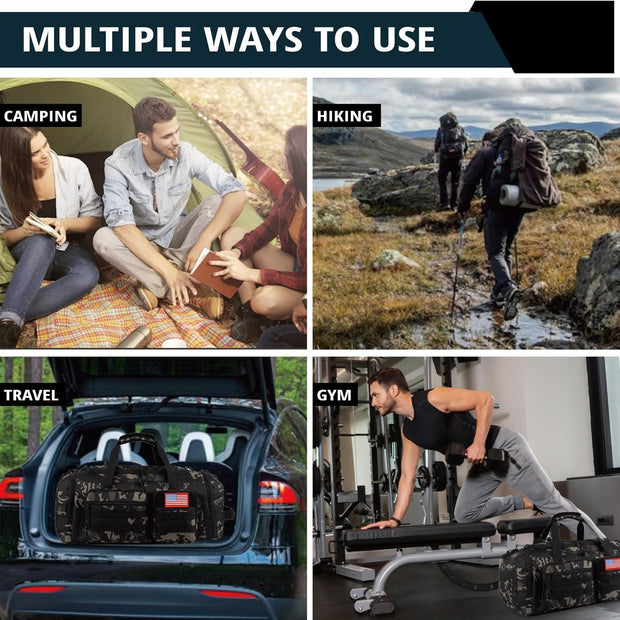 MULTIPLE WAYS TO USE

CAMPING

HIKING

TRAVEL

GYM