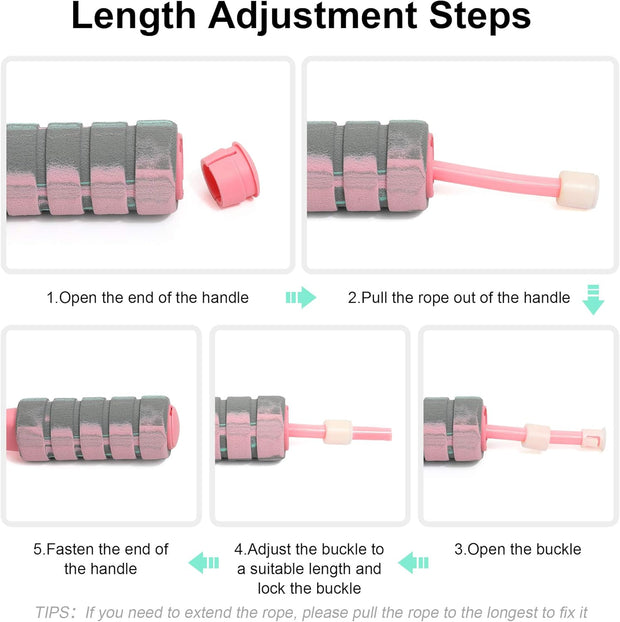 Length Adjustment Steps

1.Open the end of the handle

2.Pull the rope out of the handle

3.Open the buckle

4.Adjust the buckle to a suitable length and lock the buckle

5.Fasten the end of the handle

TIPS: If you need to extend the rope, please pull the rope to the longest to fix it