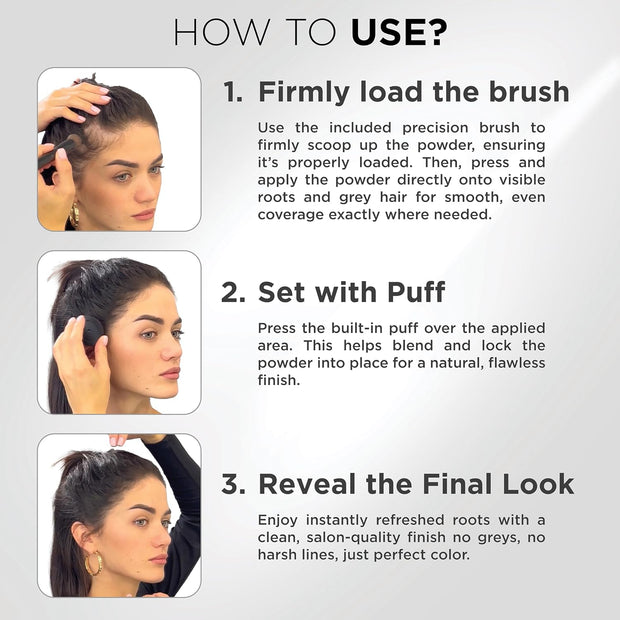 HOW TO USE?

1. Firmly load the brush

Use the included precision brush to firmly scoop up the powder, ensuring it's properly loaded. Then, press and apply the powder directly onto visible roots and grey hair for smooth, even coverage exactly where needed.

2. Set with Puff

Press the built-in puff over the applied area. This helps blend and lock the powder into place for a natural, flawless finish.

3. Reveal the Final Look

Enjoy instantly refreshed roots with a clean, salon-quality finish no greys, no harsh lines, just perfect color.