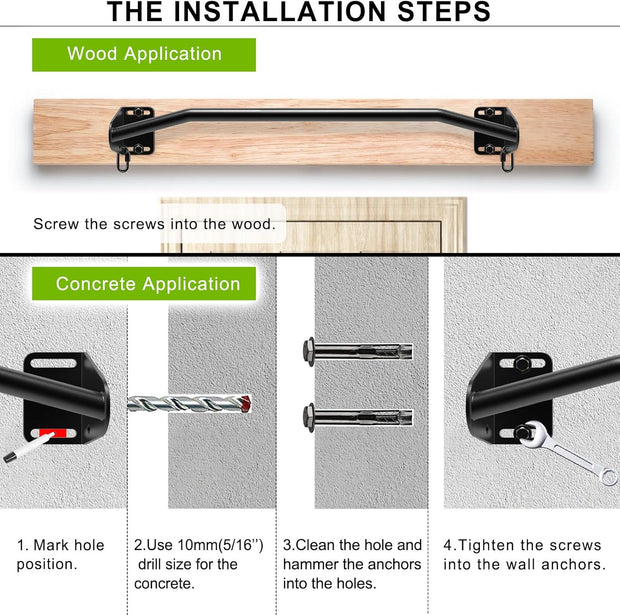 THE INSTALLATION STEPS

Wood Application

Screw the screws into the wood.

Concrete Application

1. Mark hole position.

2.Use 10mm(5/16'') drill size for the concrete.

3.Clean the hole and hammer the anchors into the holes.

4.Tighten the screws into the wall anchors.