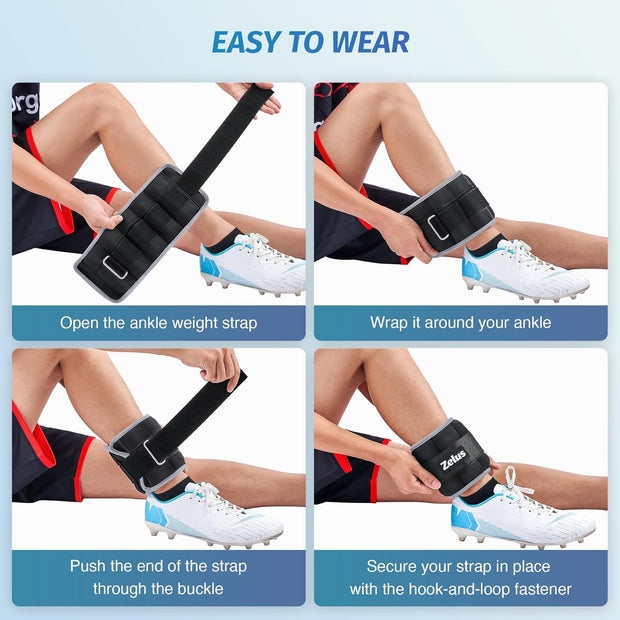 EASY TO WEAR

Open the ankle weight strap

Wrap it around your ankle

Push the end of the strap through the buckle

Zelus

Secure your strap in place with the hook-and-loop fastener