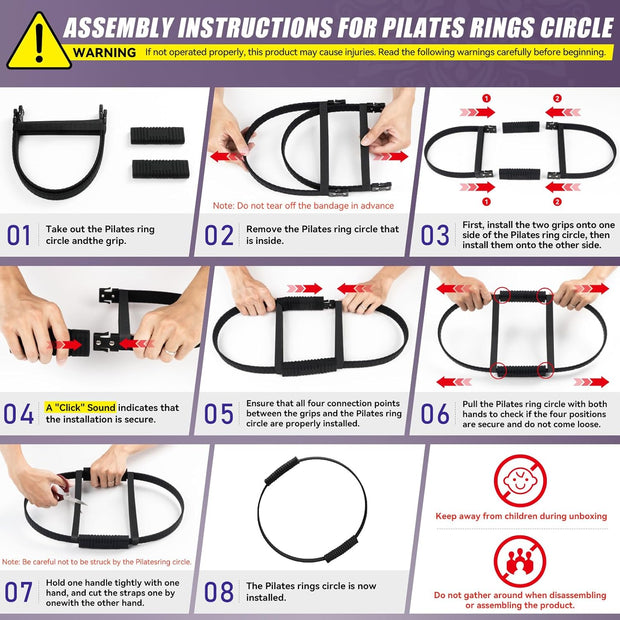 ASSEMBLY INSTRUCTIONS FOR PILATES RINGS CIRCLE

WARNING If not operated properly, this product may cause injuries. Read the following warnings carefully before beginning.

01 Take out the Pilates ring circle andthe grip.

Note: Do not tear off the bandage in advance

02 Remove the Pilates ring circle that is inside.

1 2 1 2

03 First, install the two grips onto one side of the Pilates ring circle, then install them onto the other side.

04 A "Click" Sound indicates that the installation is secure.

05 Ensure that all four connection points between the grips and the Pilates ring circle are properly installed.

06 Pull the Pilates ring circle with both hands to check if the four positions are secure and do not come loose.

Note: Be careful not to be struck by the Pilatesring circle.

07 Hold one handle tightly with one hand, and cut the straps one by onewith the other hand.

08 The Pilates rings circle is now installed.

Keep away from children during unboxing

Do not gather around when disassembling or assembling the product.