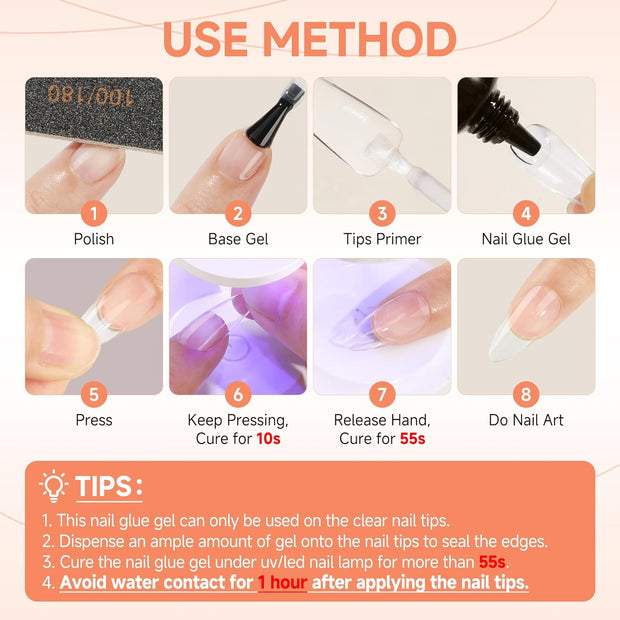 USE METHOD

100/180

1
Polish

2
Base Gel

3
Tips Primer

4
Nail Glue Gel

5
Press

6
Keep Pressing, Cure for 10s

7
Release Hand, Cure for 55s

8
Do Nail Art

TIPS:

1. This nail glue gel can only be used on the clear nail tips.
2. Dispense an ample amount of gel onto the nail tips to seal the edges.
3. Cure the nail glue gel under uv/led nail lamp for more than 55s.
4. Avoid water contact for 1 hour after applying the nail tips.