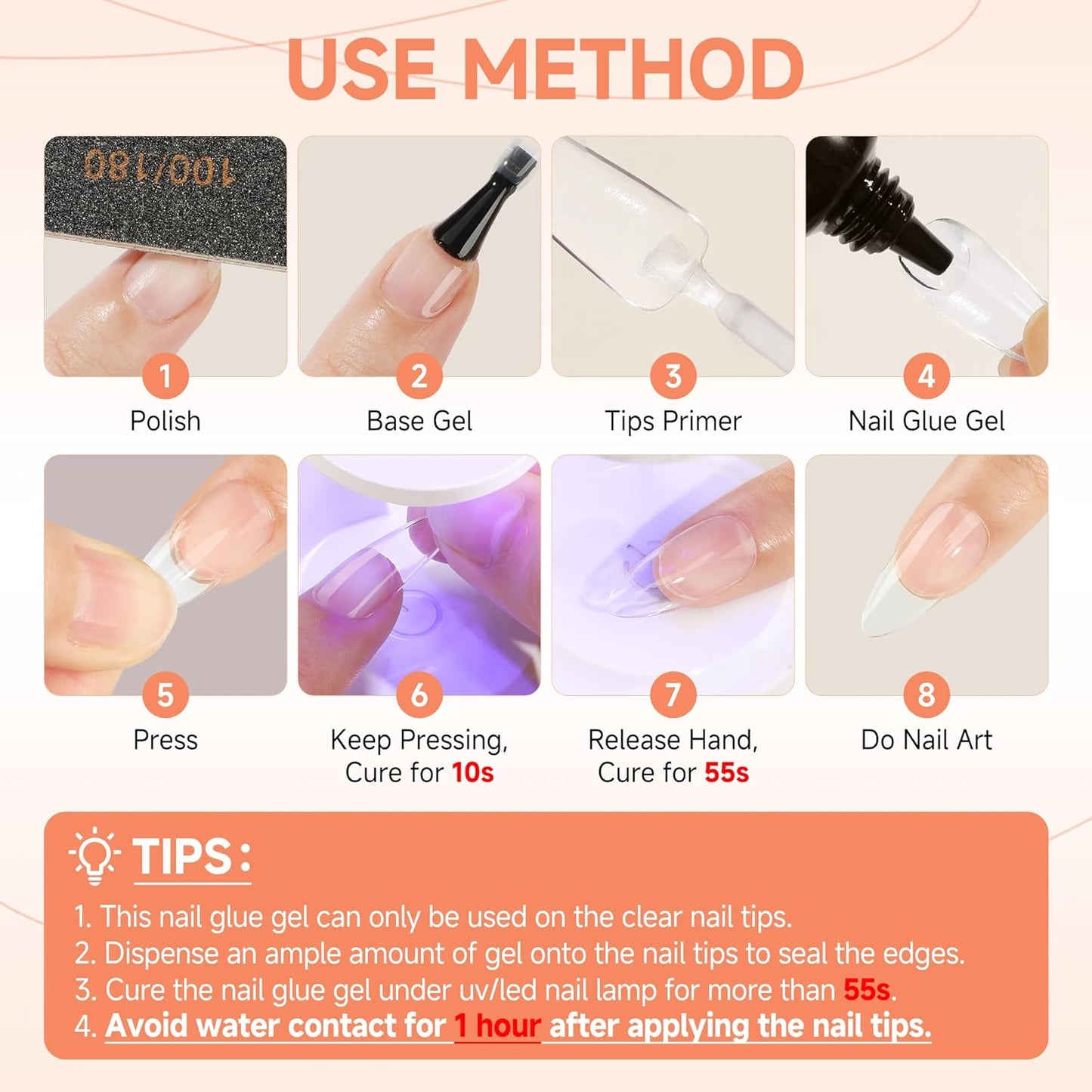 USE METHOD

100/180

1
Polish

2
Base Gel

3
Tips Primer

4
Nail Glue Gel

5
Press

6
Keep Pressing, Cure for 10s

7
Release Hand, Cure for 55s

8
Do Nail Art

TIPS:

1. This nail glue gel can only be used on the clear nail tips.
2. Dispense an ample amount of gel onto the nail tips to seal the edges.
3. Cure the nail glue gel under uv/led nail lamp for more than 55s.
4. Avoid water contact for 1 hour after applying the nail tips.