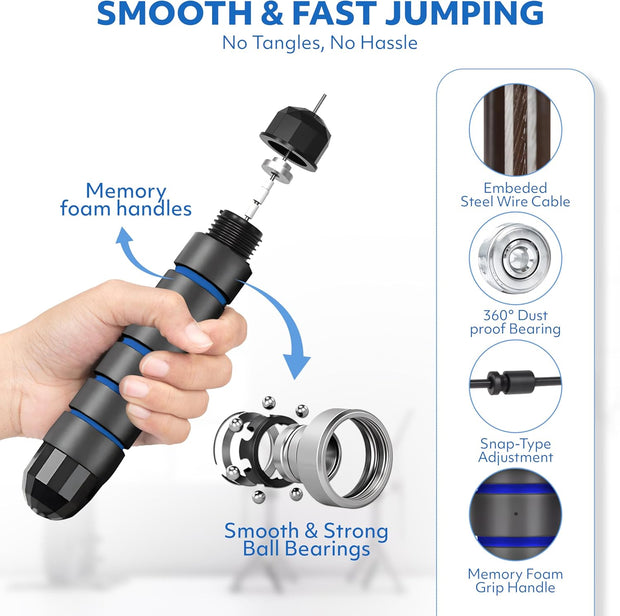 SMOOTH & FAST JUMPING
No Tangles, No Hassle

Memory foam handles

Smooth & Strong Ball Bearings

Embeded Steel Wire Cable

360° Dust proof Bearing

Snap-Type Adjustment

Memory Foam Grip Handle