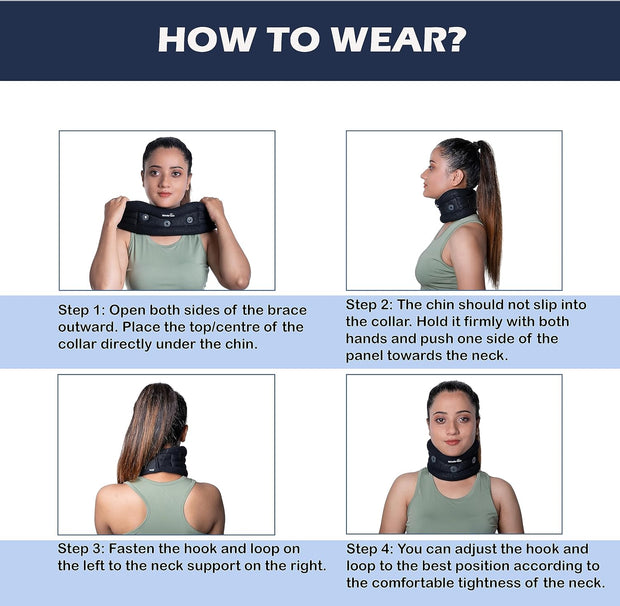 HOW TO WEAR?

Step 1: Open both sides of the brace outward. Place the top/centre of the collar directly under the chin.

Step 2: The chin should not slip into the collar. Hold it firmly with both hands and push one side of the panel towards the neck.

Step 3: Fasten the hook and loop on the left to the neck support on the right.

Step 4: You can adjust the hook and loop to the best position according to the comfortable tightness of the neck.