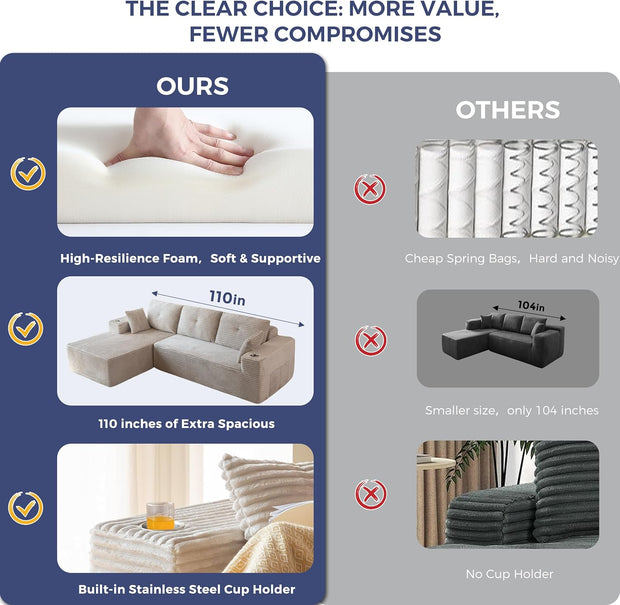 THE CLEAR CHOICE: MORE VALUE, FEWER COMPROMISES

OURS

High-Resilience Foam, Soft & Supportive

110in

110 inches of Extra Spacious

Built-in Stainless Steel Cup Holder

OTHERS

Cheap Spring Bags, Hard and Noisy

104in

Smaller size, only 104 inches

No Cup Holder