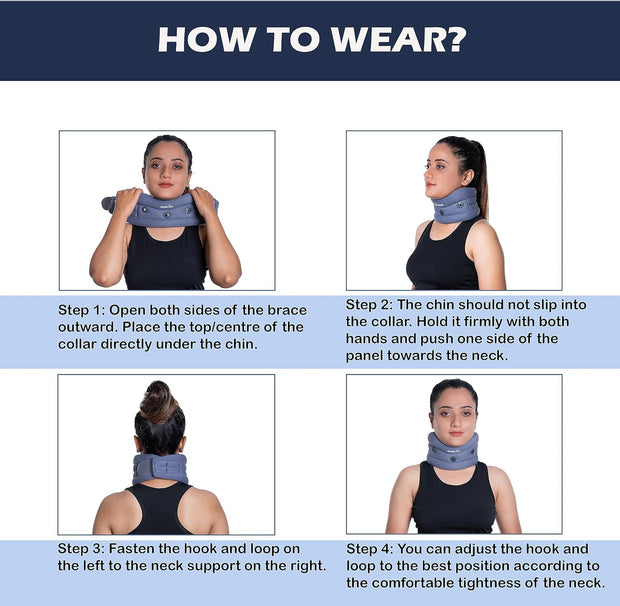 HOW TO WEAR?

Step 1: Open both sides of the brace outward. Place the top/centre of the collar directly under the chin.

Step 2: The chin should not slip into the collar. Hold it firmly with both hands and push one side of the panel towards the neck.

Step 3: Fasten the hook and loop on the left to the neck support on the right.

Step 4: You can adjust the hook and loop to the best position according to the comfortable tightness of the neck.