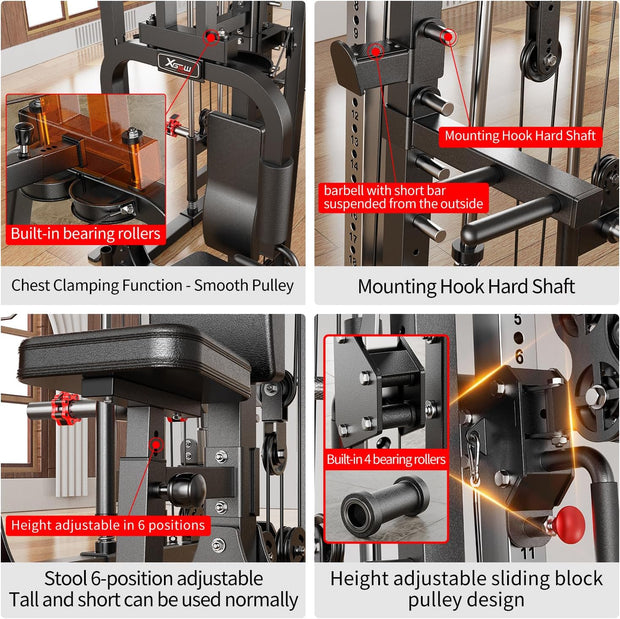 XGYM

Built-in bearing rollers

Chest Clamping Function - Smooth Pulley

8
9
12
13
14
17

Mounting Hook Hard Shaft

barbell with short bar suspended from the outside

Mounting Hook Hard Shaft

Height adjustable in 6 positions

Stool 6-position adjustable
Tall and short can be used normally

5
6
11

Built-in 4 bearing rollers

Height adjustable sliding block pulley design