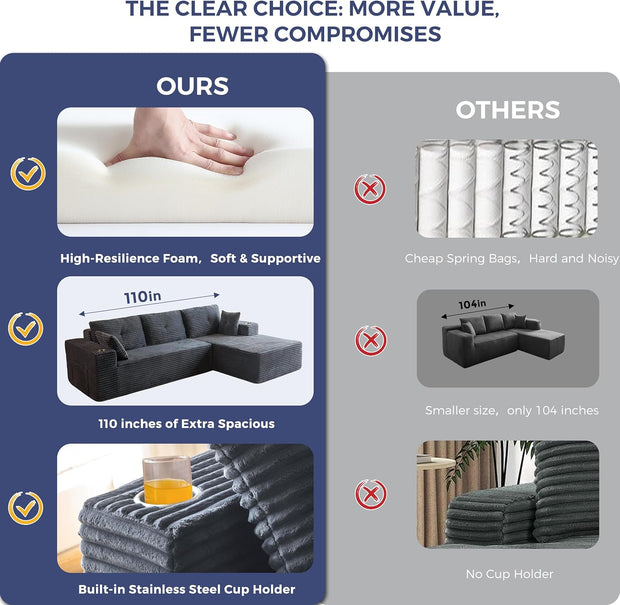 THE CLEAR CHOICE: MORE VALUE, FEWER COMPROMISES

OURS

High-Resilience Foam, Soft & Supportive

110in

110 inches of Extra Spacious

Built-in Stainless Steel Cup Holder

OTHERS

Cheap Spring Bags, Hard and Noisy

104in

Smaller size, only 104 inches

No Cup Holder