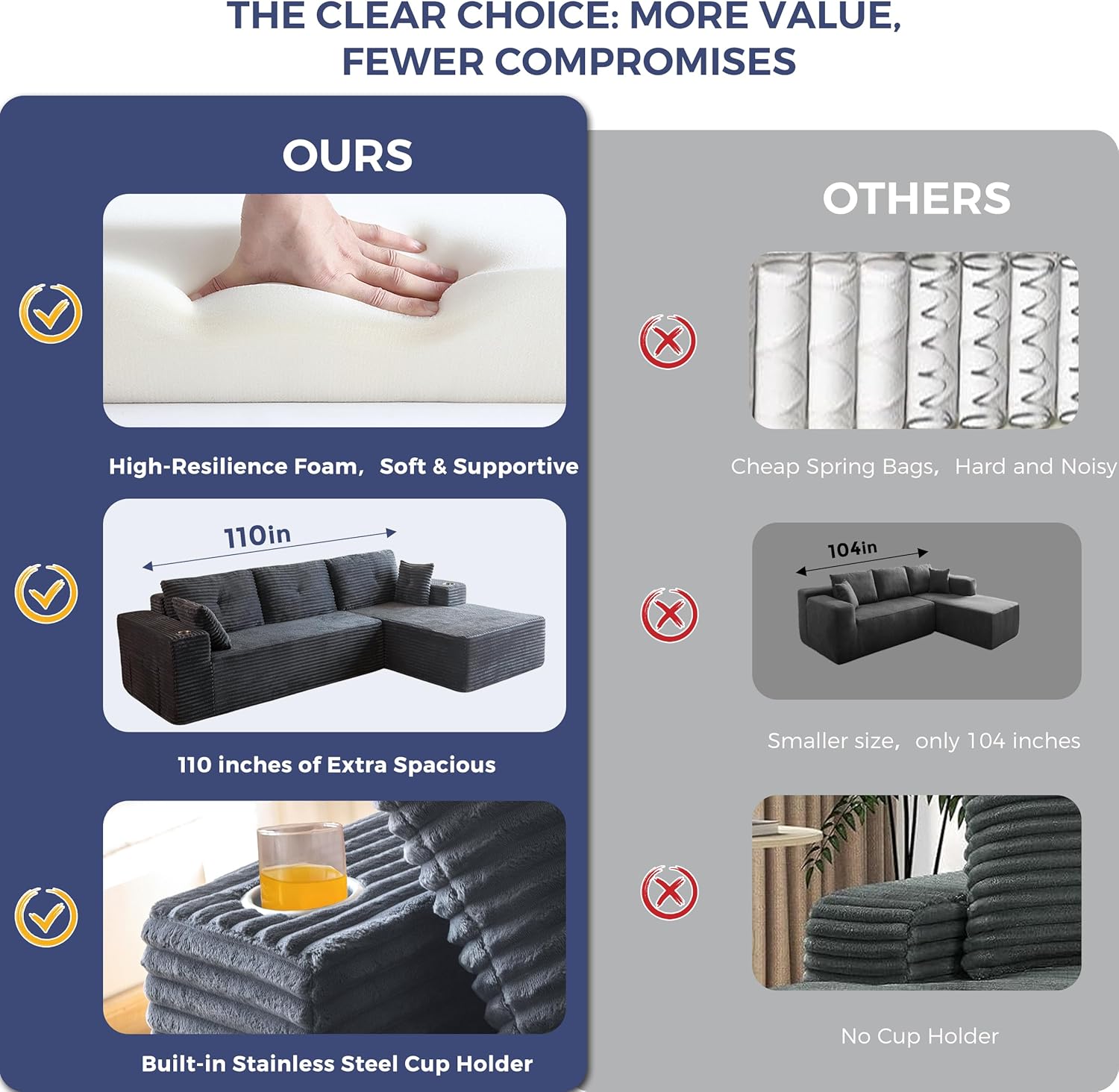 THE CLEAR CHOICE: MORE VALUE, FEWER COMPROMISES

OURS

High-Resilience Foam, Soft & Supportive

110in

110 inches of Extra Spacious

Built-in Stainless Steel Cup Holder

OTHERS

Cheap Spring Bags, Hard and Noisy

104in

Smaller size, only 104 inches

No Cup Holder