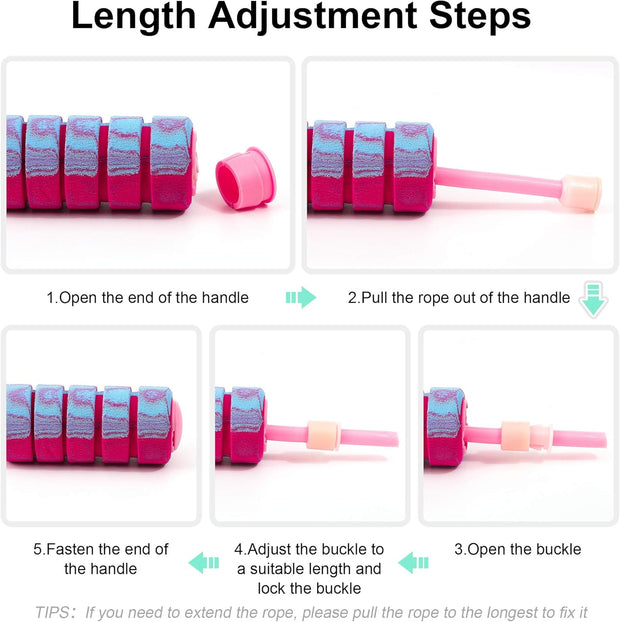 Length Adjustment Steps

1.Open the end of the handle

2.Pull the rope out of the handle

3.Open the buckle

4.Adjust the buckle to a suitable length and lock the buckle

5.Fasten the end of the handle

TIPS: If you need to extend the rope, please pull the rope to the longest to fix it