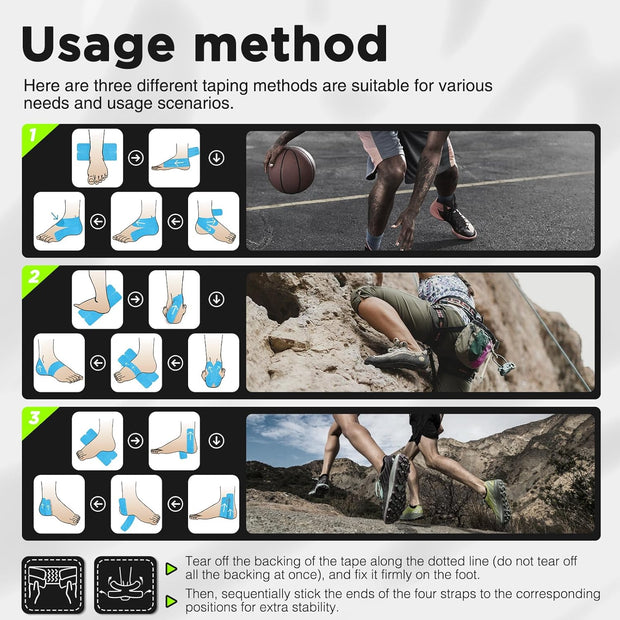 Usage method

Here are three different taping methods are suitable for various needs and usage scenarios.

1

2

3

Tear off the backing of the tape along the dotted line (do not tear off all the backing at once), and fix it firmly on the foot.

Then, sequentially stick the ends of the four straps to the corresponding positions for extra stability.