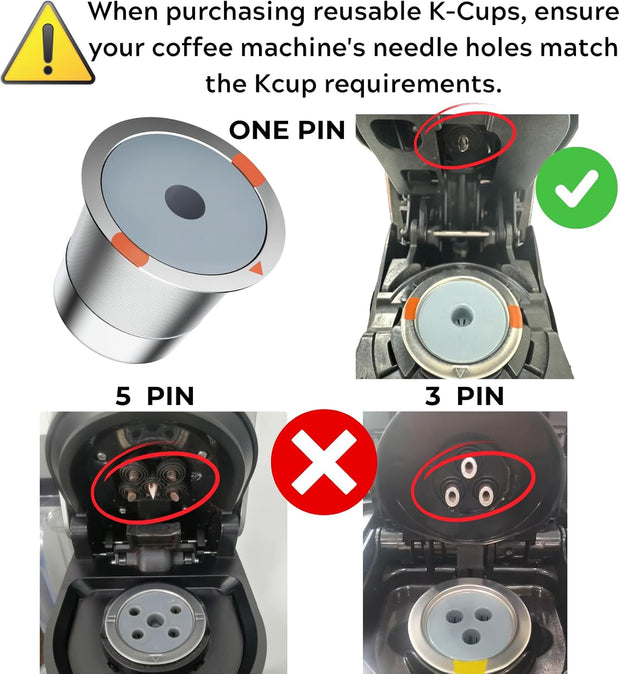 When purchasing reusable K-Cups, ensure your coffee machine's needle holes match the Kcup requirements.

ONE PIN

5 PIN

3 PIN