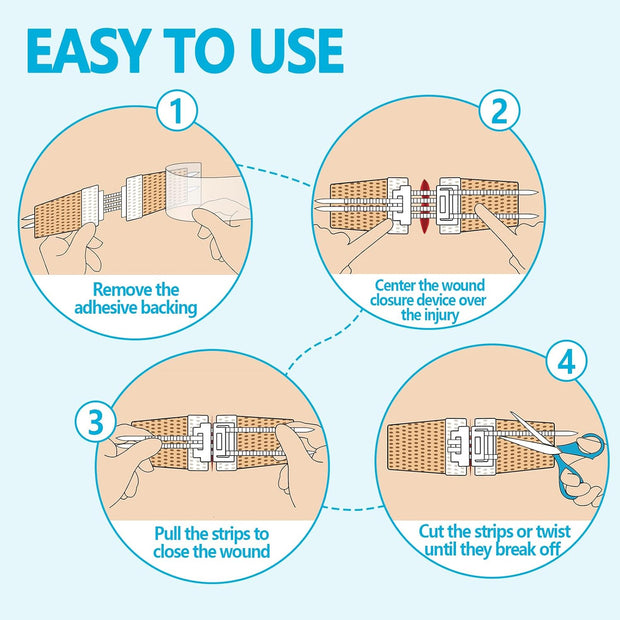 EASY TO USE

1

Remove the adhesive backing

2

Center the wound closure device over the injury

3

Pull the strips to close the wound

4

Cut the strips or twist until they break off