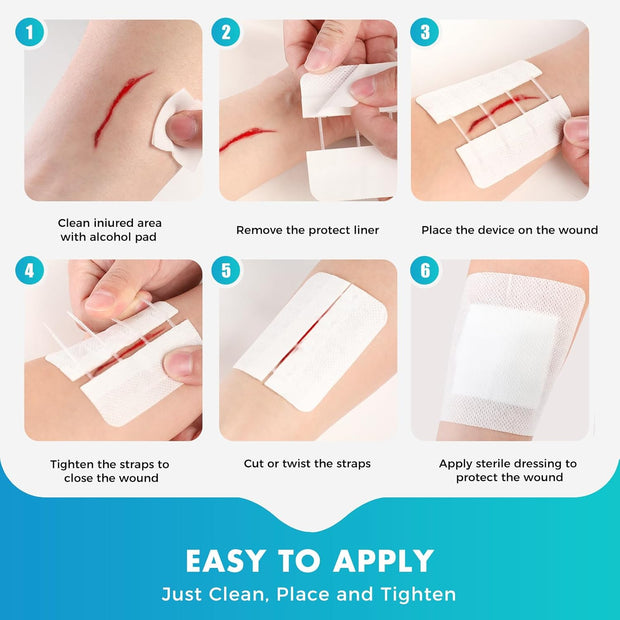 1

Clean iniured area with alcohol pad

2

Remove the protect liner

3

Place the device on the wound

4

Tighten the straps to close the wound

5

Cut or twist the straps

6

Apply sterile dressing to protect the wound

EASY TO APPLY

Just Clean, Place and Tighten