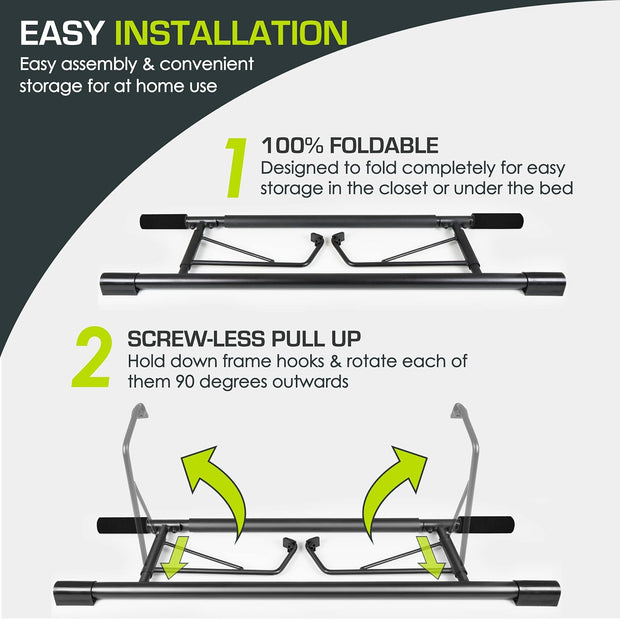 EASY INSTALLATION
Easy assembly & convenient storage for at home use

1
100% FOLDABLE
Designed to fold completely for easy storage in the closet or under the bed

2
SCREW-LESS PULL UP
Hold down frame hooks & rotate each of them 90 degrees outwards