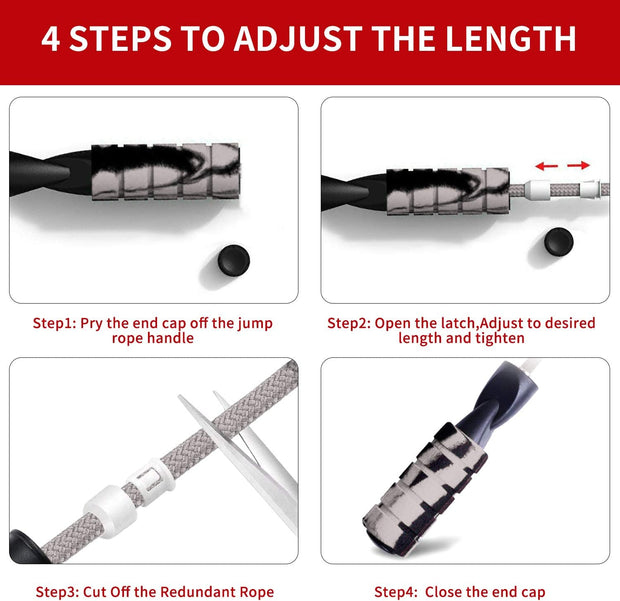 4 STEPS TO ADJUST THE LENGTH

Step1: Pry the end cap off the jump rope handle

Step2: Open the latch,Adjust to desired length and tighten

Step3: Cut Off the Redundant Rope

Step4: Close the end cap