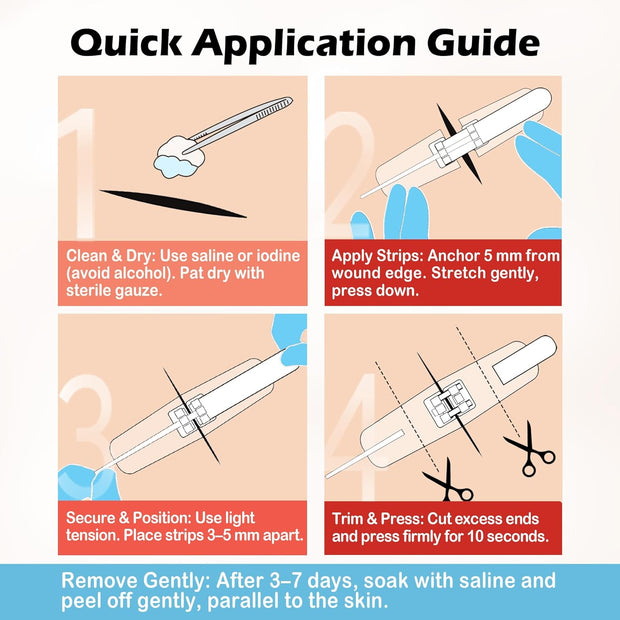 Quick Application Guide

1

Clean & Dry: Use saline or iodine (avoid alcohol). Pat dry with sterile gauze.

2

Apply Strips: Anchor 5 mm from wound edge. Stretch gently, press down.

3

Secure & Position: Use light tension. Place strips 3–5 mm apart.

4

Trim & Press: Cut excess ends and press firmly for 10 seconds.

Remove Gently: After 3–7 days, soak with saline and peel off gently, parallel to the skin.