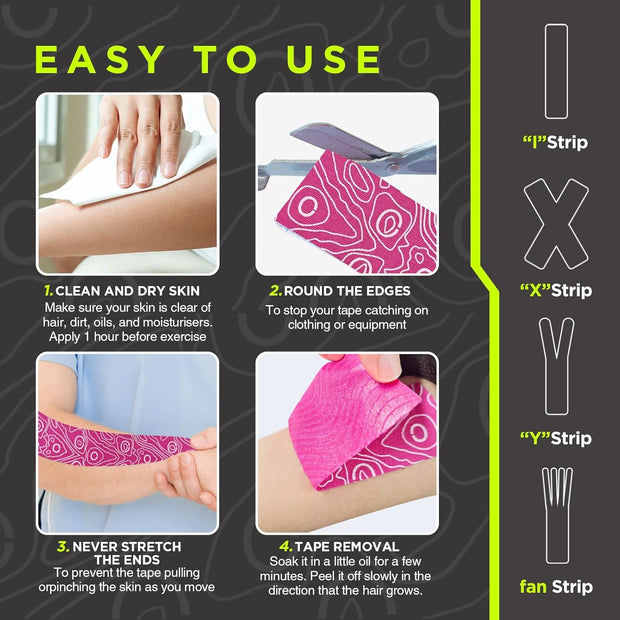 EASY TO USE

1. CLEAN AND DRY SKIN
Make sure your skin is clear of hair, dirt, oils, and moisturisers. Apply 1 hour before exercise

2. ROUND THE EDGES
To stop your tape catching on clothing or equipment

3. NEVER STRETCH THE ENDS
To prevent the tape pulling orpinching the skin as you move

4. TAPE REMOVAL
Soak it in a little oil for a few minutes. Peel it off slowly in the direction that the hair grows.

"I"Strip

"X"Strip

"Y"Strip

fan Strip