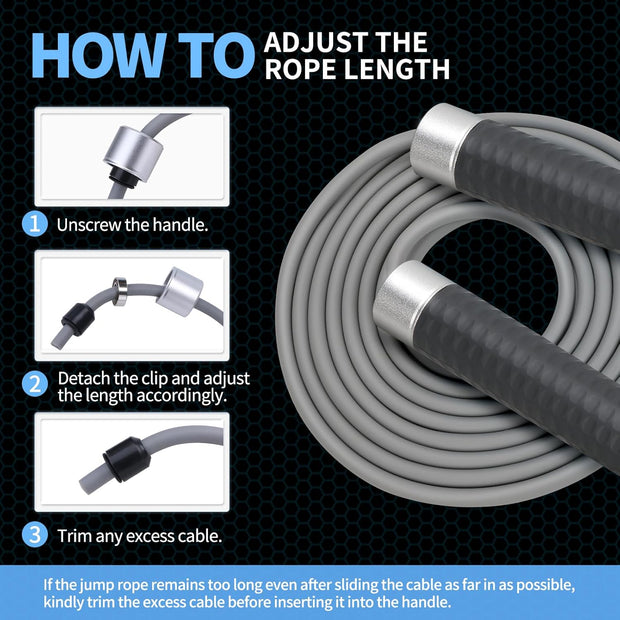 HOW TO ADJUST THE ROPE LENGTH

1 Unscrew the handle.

2 Detach the clip and adjust the length accordingly.

3 Trim any excess cable.

If the jump rope remains too long even after sliding the cable as far in as possible, kindly trim the excess cable before inserting it into the handle.