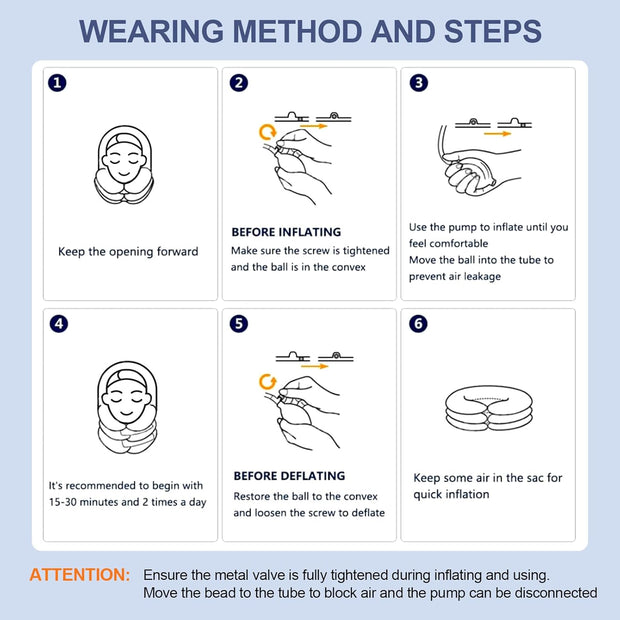 WEARING METHOD AND STEPS

1

Keep the opening forward

2

BEFORE INFLATING

Make sure the screw is tightened and the ball is in the convex

3

Use the pump to inflate until you feel comfortable
Move the ball into the tube to prevent air leakage

4

It's recommended to begin with 15-30 minutes and 2 times a day

5

BEFORE DEFLATING

Restore the ball to the convex and loosen the screw to deflate

6

Keep some air in the sac for quick inflation

ATTENTION: Ensure the metal valve is fully tightened during inflating and using.
Move the bead to the tube to block air and the pump can be disconnected