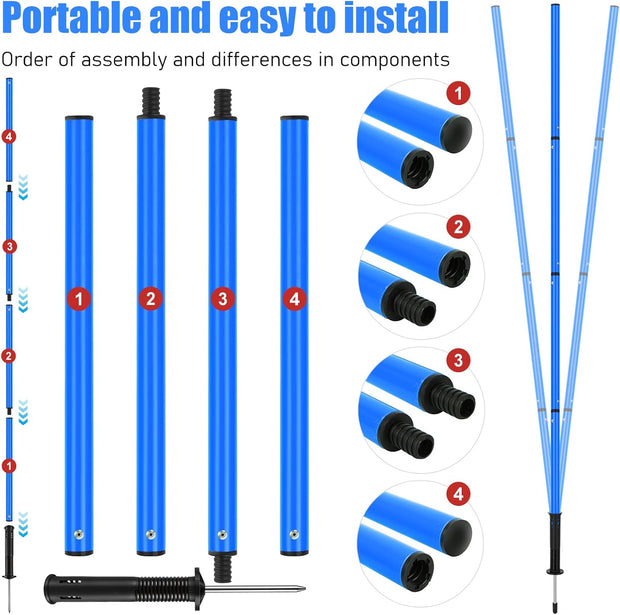 Portable and easy to install

Order of assembly and differences in components

4

3

2

1

1

2

3

4

1

2

3

4