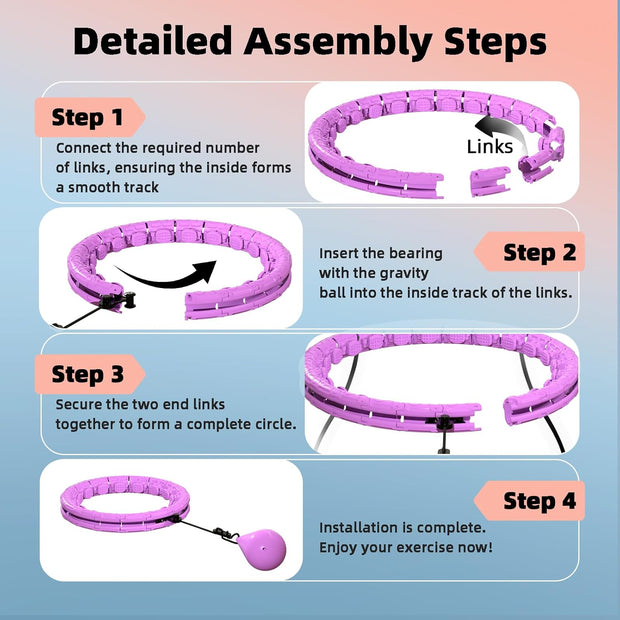 Detailed Assembly Steps

Step 1

Connect the required number of links, ensuring the inside forms a smooth track

Links

Step 2

Insert the bearing with the gravity ball into the inside track of the links.

Step 3

Secure the two end links together to form a complete circle.

Step 4

Installation is complete. Enjoy your exercise now!