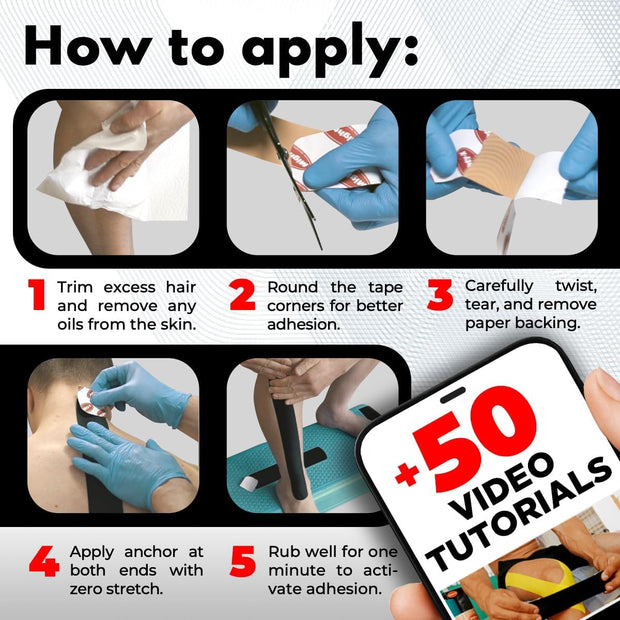 How to apply:

1 Trim excess hair and remove any oils from the skin.

2 Round the tape corners for better adhesion.

3 Carefully twist, tear, and remove paper backing.

4 Apply anchor at both ends with zero stretch.

5 Rub well for one minute to activate adhesion.

+50 VIDEO TUTORIALS