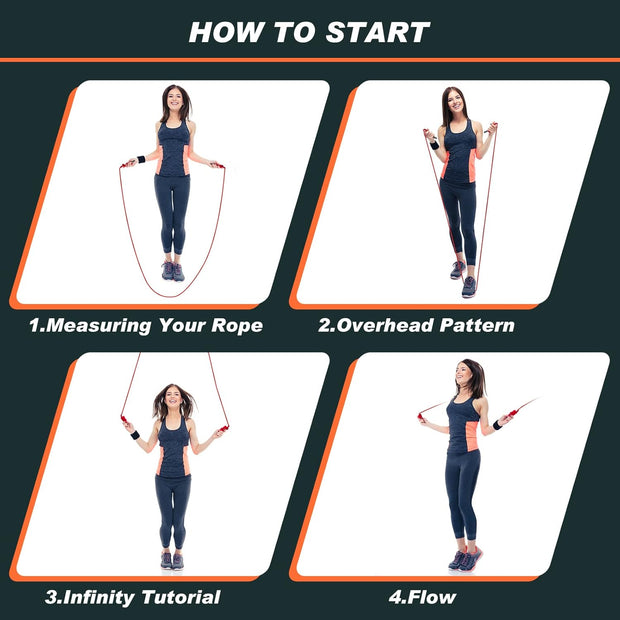 HOW TO START

1.Measuring Your Rope

2.Overhead Pattern

3.Infinity Tutorial

4.Flow