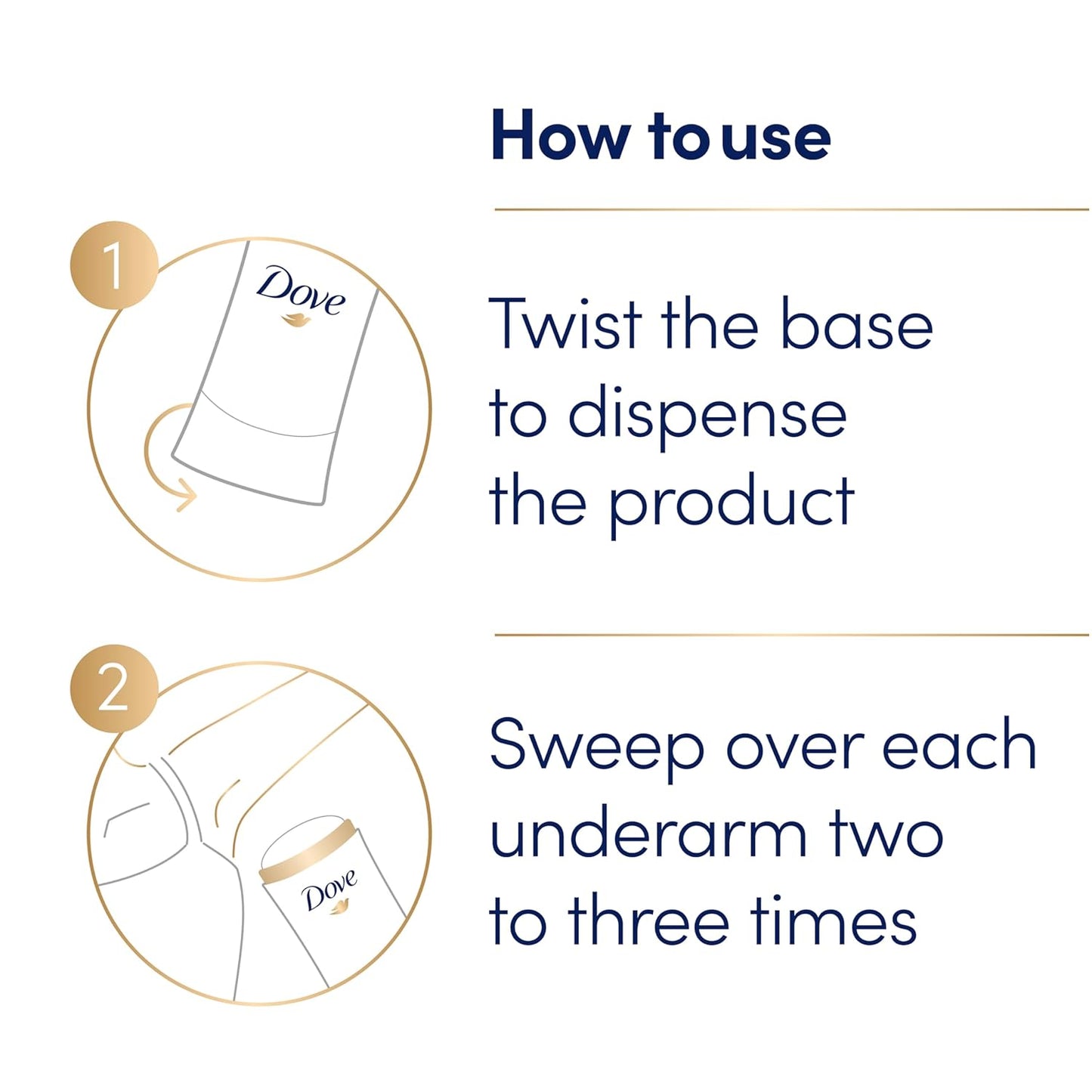 How to use

1

Dove

Twist the base to dispense the product

2

Dove

Sweep over each underarm two to three times