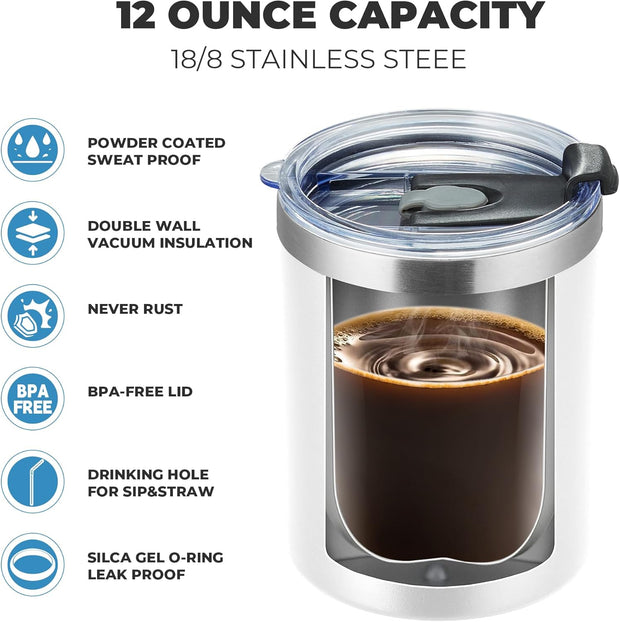 12 OUNCE CAPACITY
18/8 STAINLESS STEEE

POWDER COATED
SWEAT PROOF

DOUBLE WALL
VACUUM INSULATION

NEVER RUST

BPA FREE

BPA-FREE LID

DRINKING HOLE
FOR SIP&STRAW

SILCA GEL O-RING
LEAK PROOF