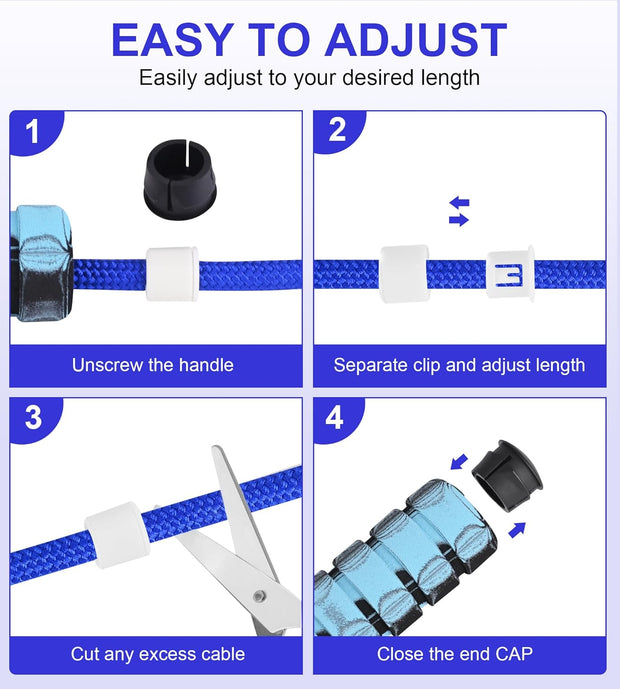 EASY TO ADJUST
Easily adjust to your desired length

1
Unscrew the handle

2
Separate clip and adjust length

3
Cut any excess cable

4
Close the end CAP