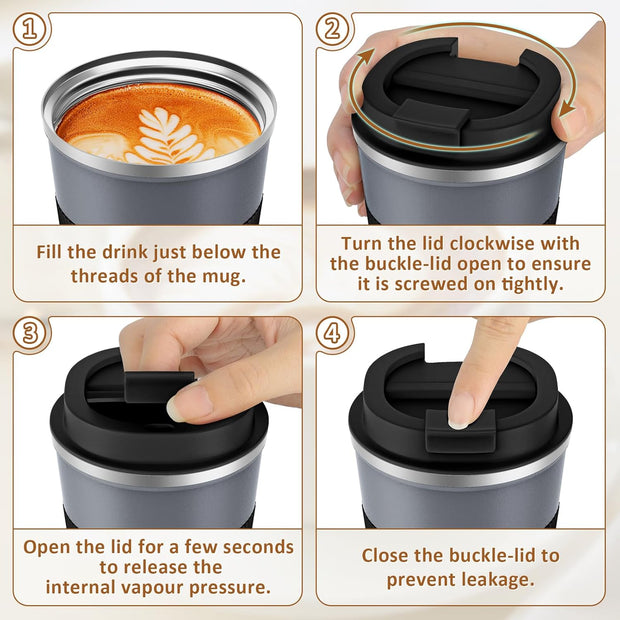 ①

Fill the drink just below the threads of the mug.

②

Turn the lid clockwise with the buckle-lid open to ensure it is screwed on tightly.

③

Open the lid for a few seconds to release the internal vapour pressure.

④

Close the buckle-lid to prevent leakage.