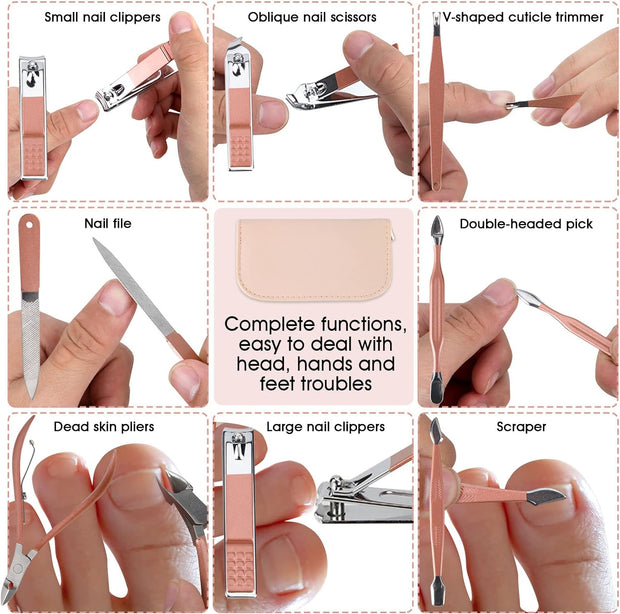 Small nail clippers

Oblique nail scissors

V-shaped cuticle trimmer

Nail file

Complete functions, easy to deal with head, hands and feet troubles

Double-headed pick

Dead skin pliers

Large nail clippers

Scraper