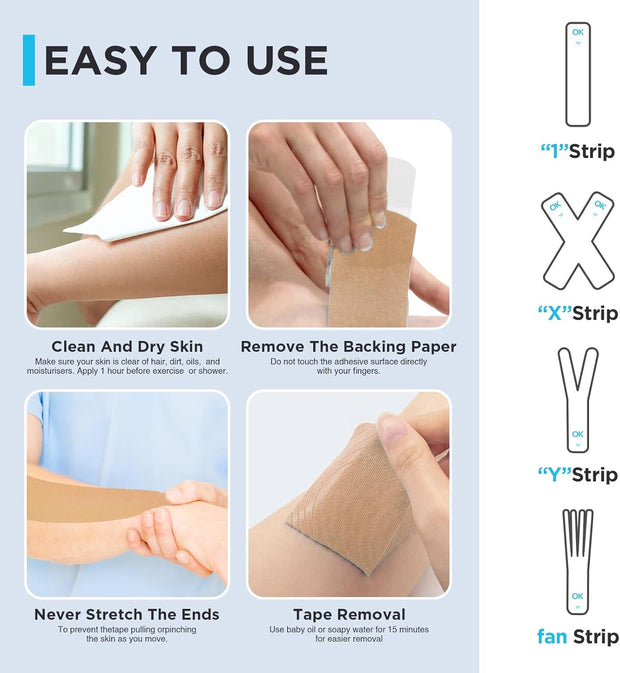 EASY TO USE

Clean And Dry Skin
Make sure your skin is clear of hair, dirt, oils, and moisturisers. Apply 1 hour before exercise or shower.

Remove The Backing Paper
Do not touch the adhesive surface directly with your fingers.

Never Stretch The Ends
To prevent thetape pulling orpinching the skin as you move.

Tape Removal
Use baby oil or soapy water for 15 minutes for easier removal

OK
"I"Strip

OK OK
"X"Strip

OK
"Y"Strip

OK
fan Strip