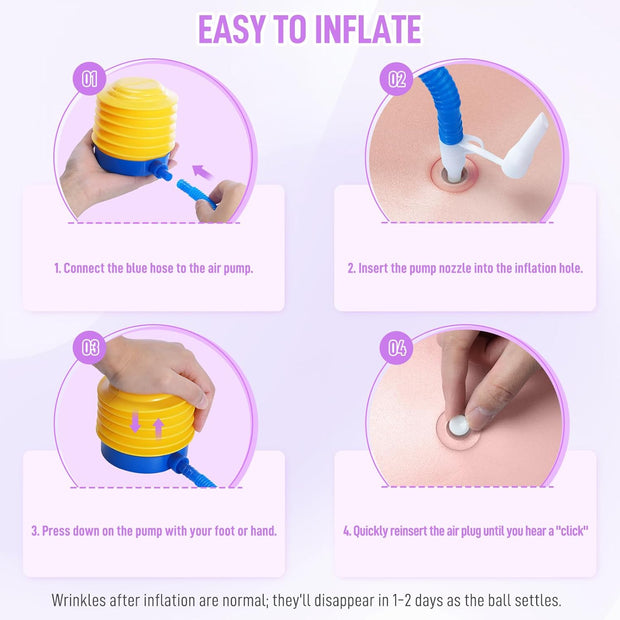 EASY TO INFLATE

01

1. Connect the blue hose to the air pump.

02

2. Insert the pump nozzle into the inflation hole.

03

3. Press down on the pump with your foot or hand.

04

4. Quickly reinsert the air plug until you hear a "click"

Wrinkles after inflation are normal; they'll disappear in 1-2 days as the ball settles.