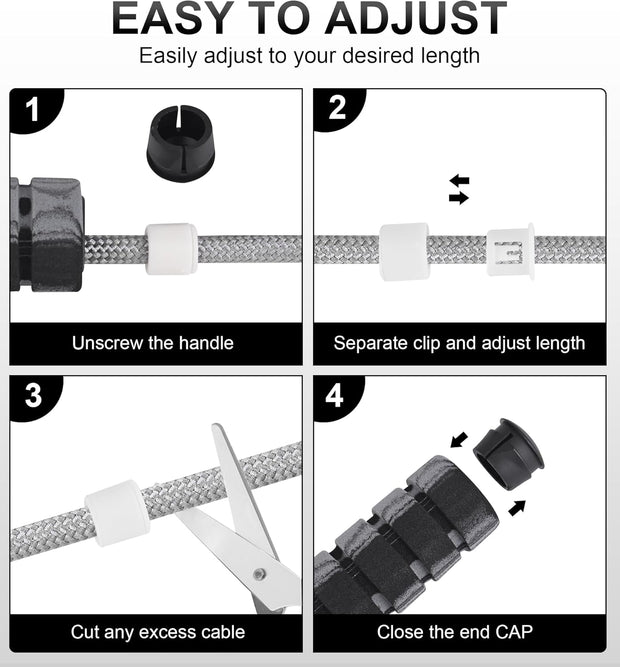 EASY TO ADJUST

Easily adjust to your desired length

1

Unscrew the handle

2

Separate clip and adjust length

3

Cut any excess cable

4

Close the end CAP