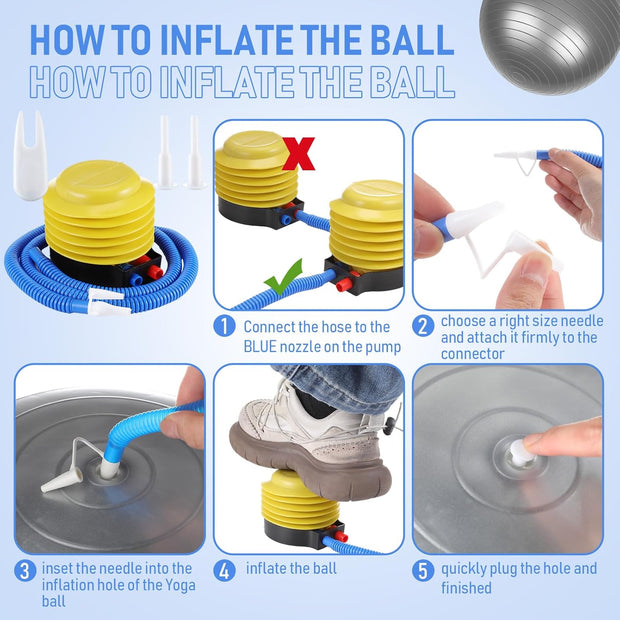 HOW TO INFLATE THE BALL
HOW TO INFLATE THE BALL

1 Connect the hose to the BLUE nozzle on the pump

2 choose a right size needle and attach it firmly to the connector

3 inset the needle into the inflation hole of the Yoga ball

4 inflate the ball

5 quickly plug the hole and finished