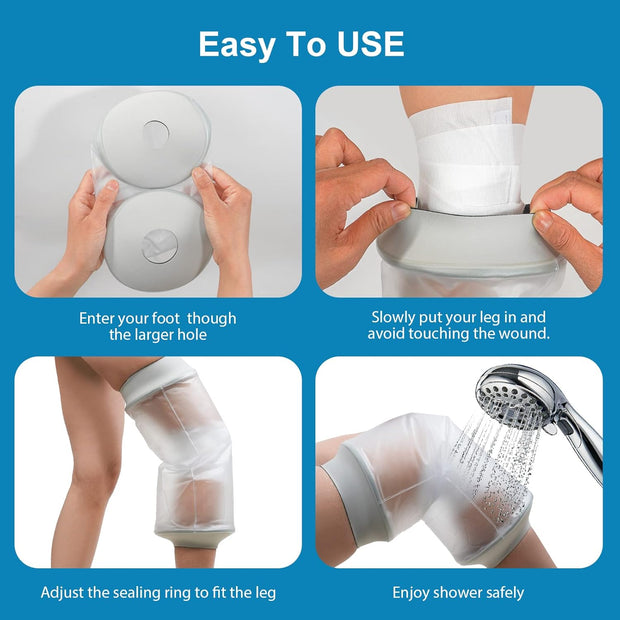 Easy To USE

Enter your foot though the larger hole

Slowly put your leg in and avoid touching the wound.

Adjust the sealing ring to fit the leg

Enjoy shower safely