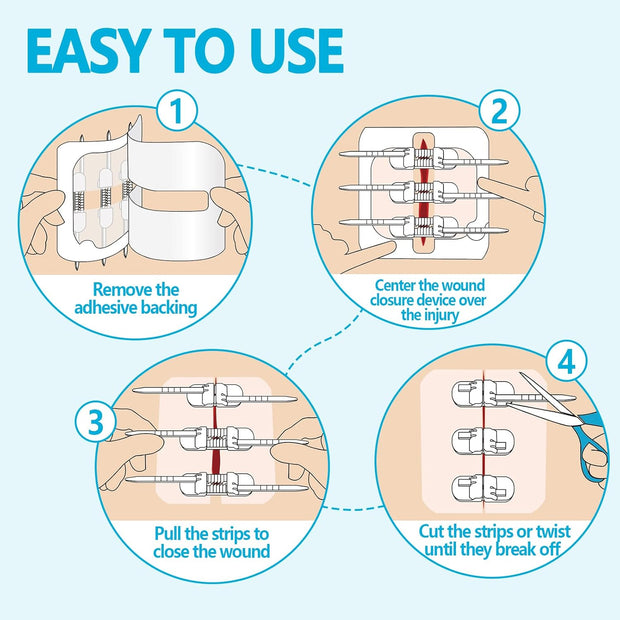 EASY TO USE

1

Remove the adhesive backing

2

Center the wound closure device over the injury

3

Pull the strips to close the wound

4

Cut the strips or twist until they break off