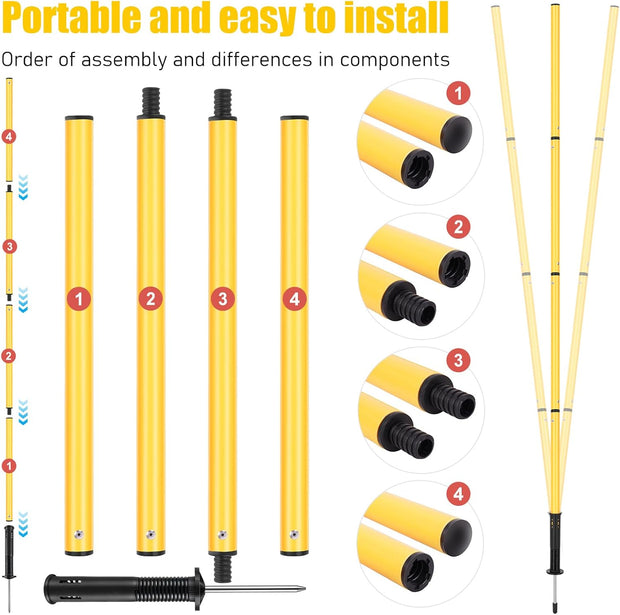 Portable and easy to install

Order of assembly and differences in components

4

3

2

1

1

2

3

4

1

2

3

4