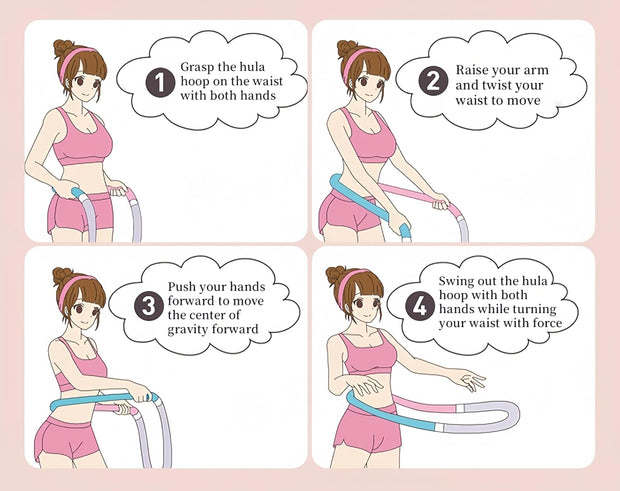 1 Grasp the hula hoop on the waist with both hands

2 Raise your arm and twist your waist to move

3 Push your hands forward to move the center of gravity forward

4 Swing out the hula hoop with both hands while turning your waist with force