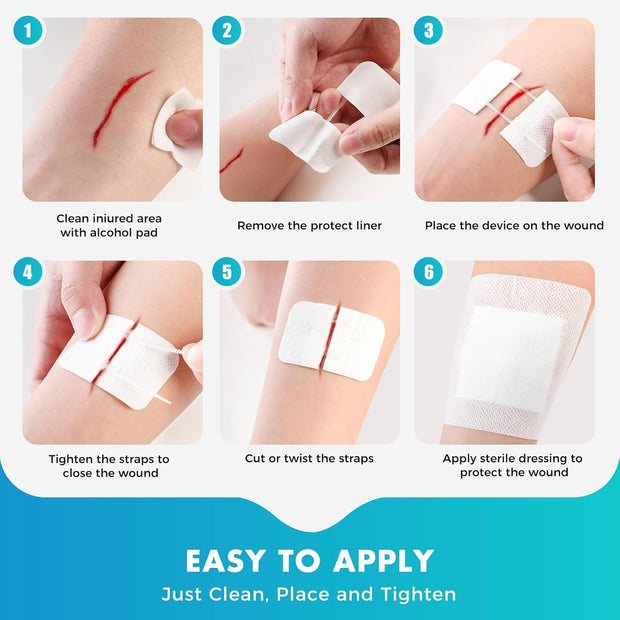 1

Clean iniured area with alcohol pad

2

Remove the protect liner

3

Place the device on the wound

4

Tighten the straps to close the wound

5

Cut or twist the straps

6

Apply sterile dressing to protect the wound

EASY TO APPLY

Just Clean, Place and Tighten