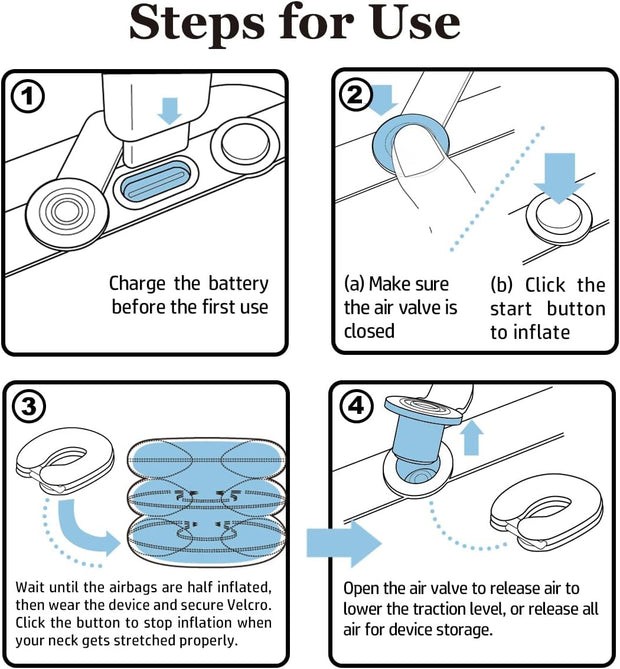 Steps for Use

1

Charge the battery before the first use

2

(a) Make sure the air valve is closed

(b) Click the start button to inflate

3

Wait until the airbags are half inflated, then wear the device and secure Velcro. Click the button to stop inflation when your neck gets stretched properly.

4

Open the air valve to release air to lower the traction level, or release all air for device storage.