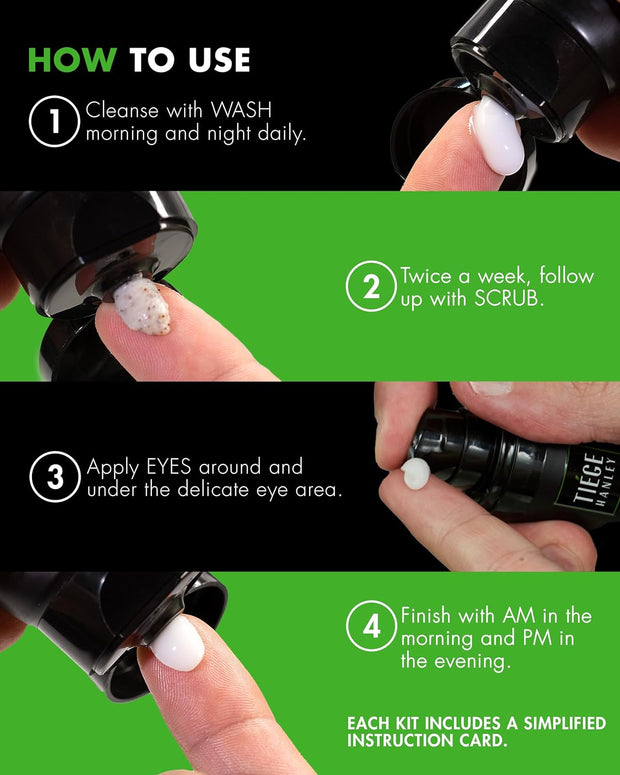 HOW TO USE

1 Cleanse with WASH morning and night daily.

2 Twice a week, follow up with SCRUB.

3 Apply EYES around and under the delicate eye area.

TIEGE HANLEY

4 Finish with AM in the morning and PM in the evening.

EACH KIT INCLUDES A SIMPLIFIED INSTRUCTION CARD.