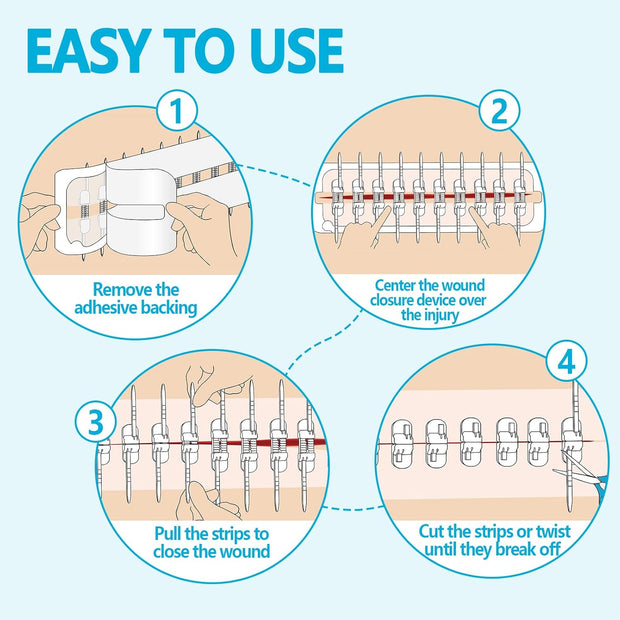 EASY TO USE

1

Remove the adhesive backing

2

Center the wound closure device over the injury

3

Pull the strips to close the wound

4

Cut the strips or twist until they break off