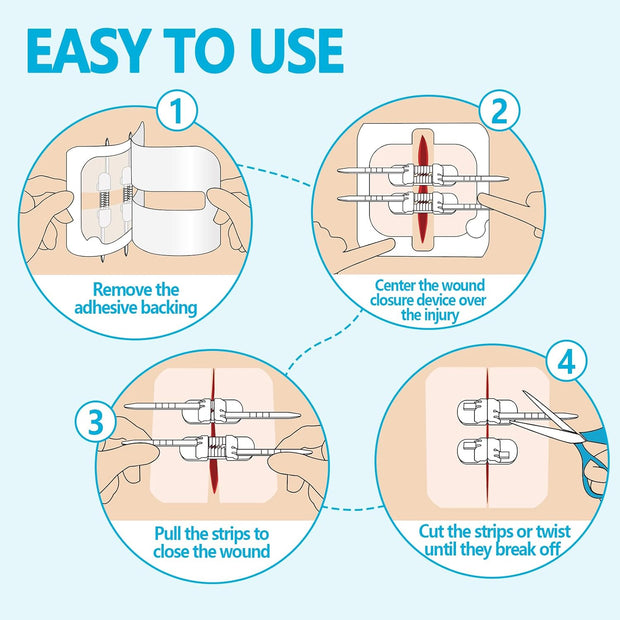 EASY TO USE

1

Remove the adhesive backing

2

Center the wound closure device over the injury

3

Pull the strips to close the wound

4

Cut the strips or twist until they break off